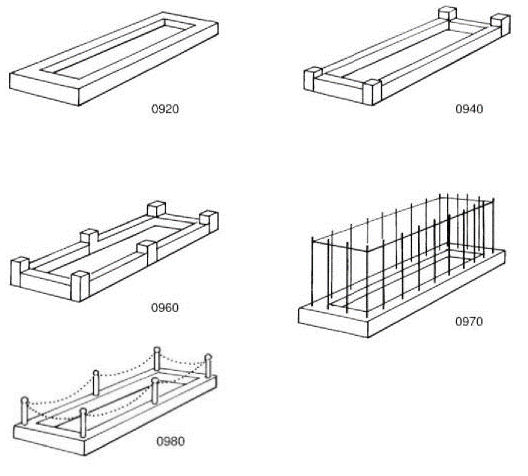 0920

0940

0960

0970

0980